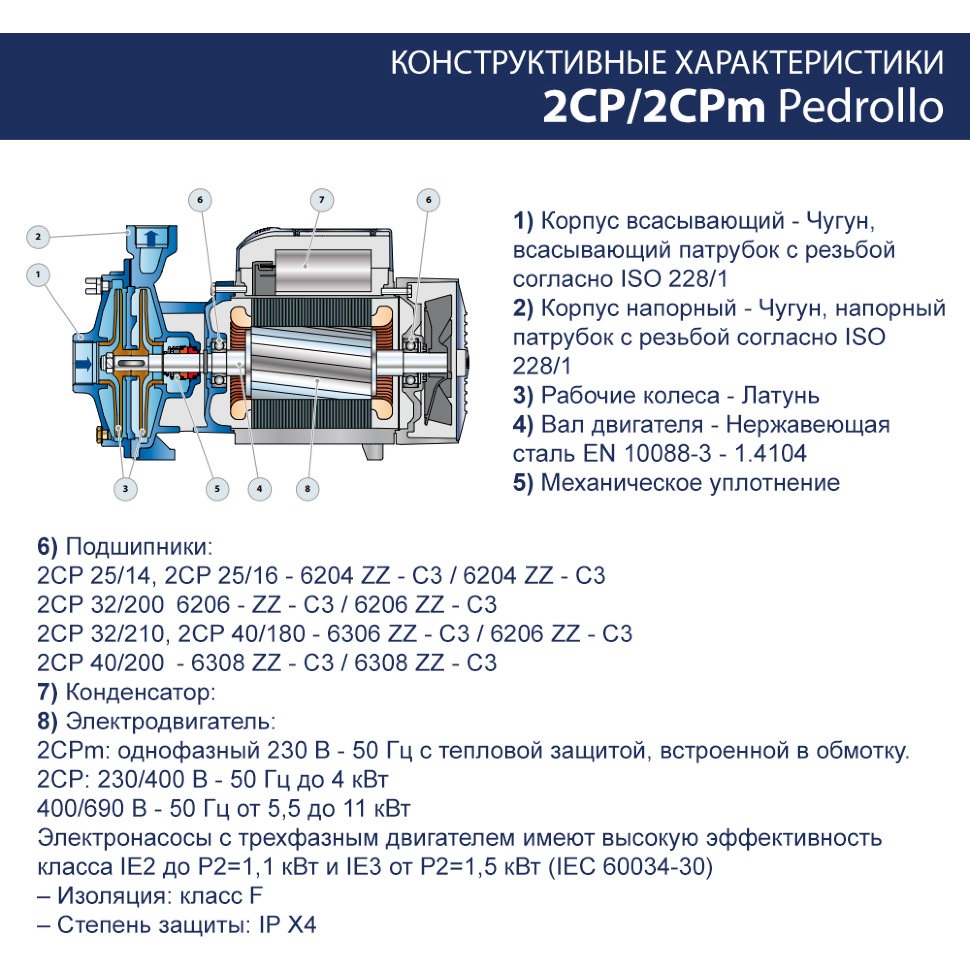 КОНСТРУКТИВНЫЕ ХАРАКТЕРИСТИКИ
2CP/2CPm Pedrollo

2
1
6
7
6
3
5
4
8

1) Корпус всасывающий - Чугун, всасывающий патрубок с резьбой согласно ISO 228/1
2) Корпус напорный - Чугун, напорный патрубок с резьбой согласно ISO 228/1
3) Рабочие колеса - Латунь
4) Вал двигателя - Нержавеющая сталь EN 10088-3 - 1.4104
5) Механическое уплотнение

6) Подшипники:
2CP 25/14, 2CP 25/16 - 6204 ZZ - C3 / 6204 ZZ - C3
2CP 32/200 6206 - ZZ - C3 / 6206 ZZ - C3
2CP 32/210, 2CP 40/180 - 6306 ZZ - C3 / 6206 ZZ - C3
2CP 40/200 - 6308 ZZ - C3 / 6308 ZZ - C3
7) Конденсатор:
8) Электродвигатель:
2CPm: однофазный 230 В - 50 Гц с тепловой защитой, встроенной в обмотку.
2CP: 230/400 В - 50 Гц до 4 кВт
400/690 В - 50 Гц от 5,5 до 11 кВт
Электронасосы с трехфазным двигателем имеют высокую эффективность класса IE2 до P2=1,1 кВт и IE3 от P2=1,5 кВт (IEC 60034-30)
– Изоляция: класс F
– Степень защиты: IP X4