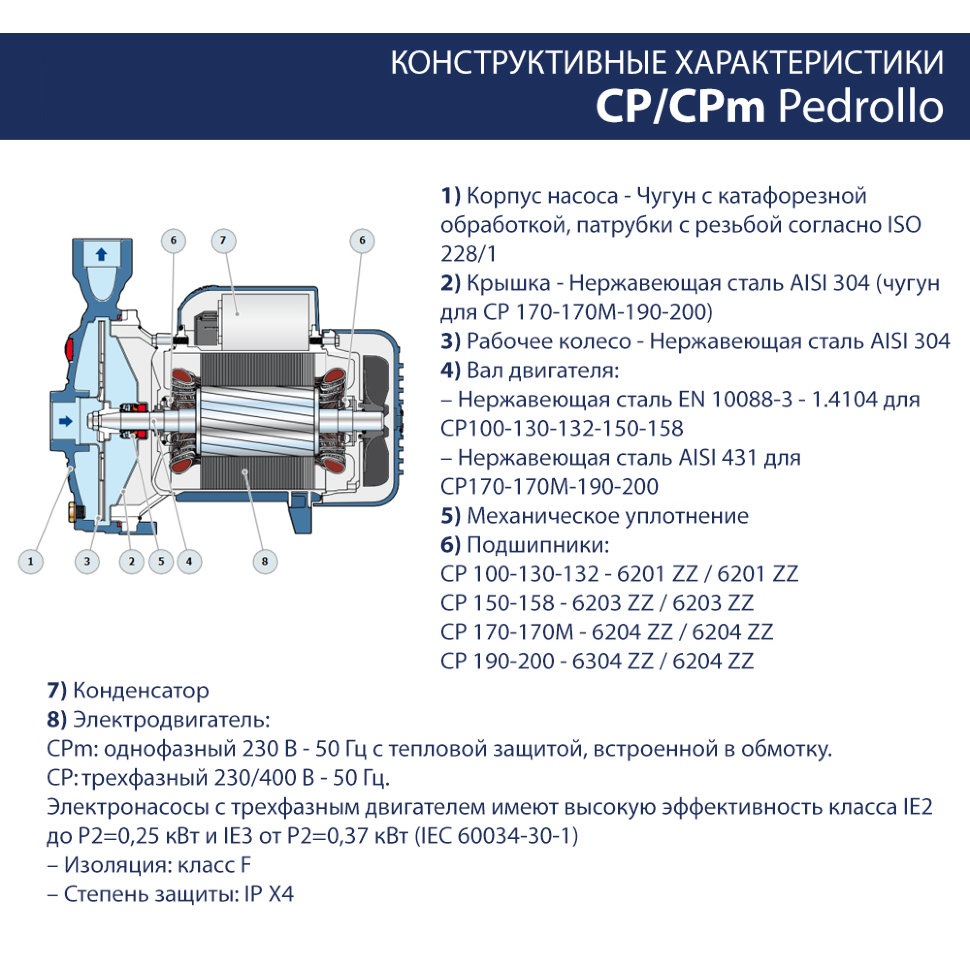 КОНСТРУКТИВНЫЕ ХАРАКТЕРИСТИКИ
CP/CPm Pedrollo

6
7
6
1
3
2
5
4
8

1) Корпус насоса - Чугун с катафорезной обработкой, патрубки с резьбой согласно ISO 228/1
2) Крышка - Нержавеющая сталь AISI 304 (чугун для CP 170-170M-190-200)
3) Рабочее колесо - Нержавеющая сталь AISI 304
4) Вал двигателя:
– Нержавеющая сталь EN 10088-3 - 1.4104 для CP100-130-132-150-158
– Нержавеющая сталь AISI 431 для CP170-170M-190-200
5) Механическое уплотнение
6) Подшипники:
CP 100-130-132 - 6201 ZZ / 6201 ZZ
CP 150-158 - 6203 ZZ / 6203 ZZ
CP 170-170M - 6204 ZZ / 6204 ZZ
CP 190-200 - 6304 ZZ / 6204 ZZ
7) Конденсатор
8) Электродвигатель:
CPm: однофазный 230 В - 50 Гц с тепловой защитой, встроенной в обмотку.
CP: трехфазный 230/400 В - 50 Гц.
Электронасосы с трехфазным двигателем имеют высокую эффективность класса IE2 до P2=0,25 кВт и IE3 от P2=0,37 кВт (IEC 60034-30-1)
– Изоляция: класс F
– Степень защиты: IP X4