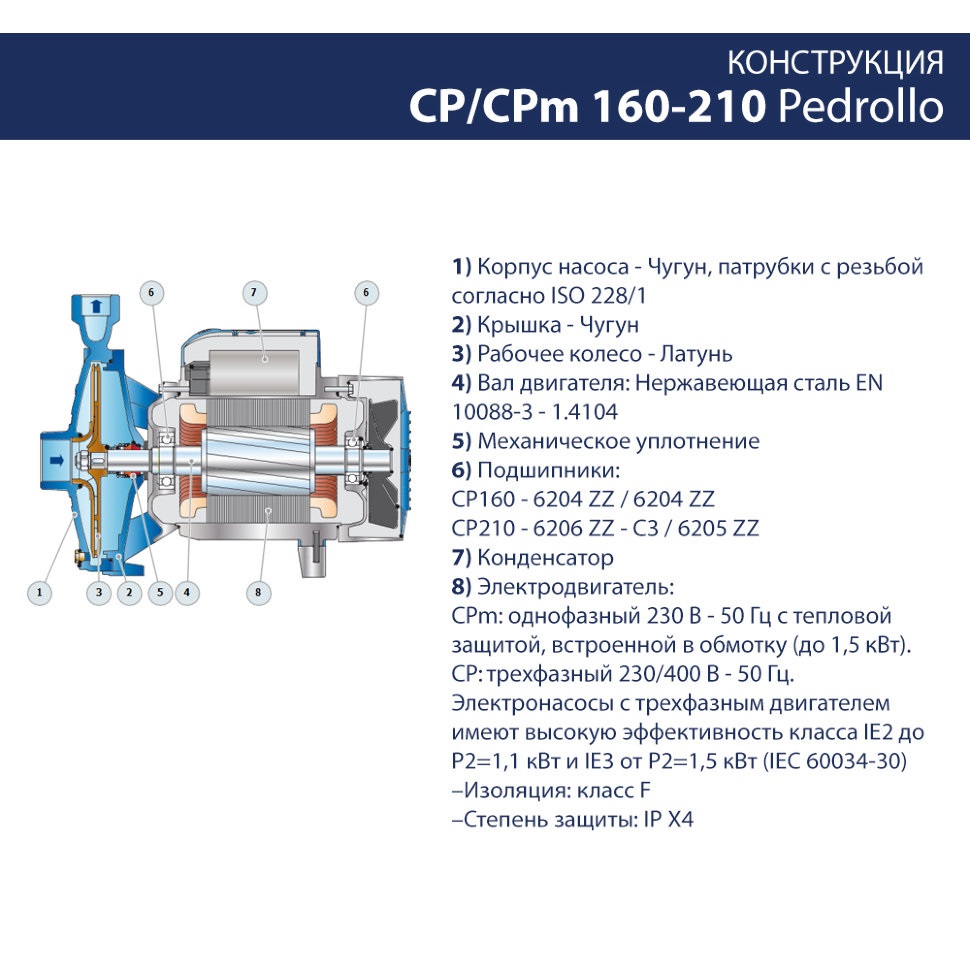 КОНСТРУКЦИЯ
CP/CPm 160-210 Pedrollo

6
7
6
1
3
2
5
4
8

1) Корпус насоса - Чугун, патрубки с резьбой согласно ISO 228/1
2) Крышка - Чугун
3) Рабочее колесо - Латунь
4) Вал двигателя: Нержавеющая сталь EN 10088-3 - 1.4104
5) Механическое уплотнение
6) Подшипники:
CP160 - 6204 ZZ / 6204 ZZ
CP210 - 6206 ZZ - C3 / 6205 ZZ
7) Конденсатор
8) Электродвигатель:
CPm: однофазный 230 В - 50 Гц с тепловой защитой, встроенной в обмотку (до 1,5 кВт).
CP: трехфазный 230/400 В - 50 Гц.
Электронасосы с трехфазным двигателем имеют высокую эффективность класса IE2 до P2=1,1 кВт и IE3 от P2=1,5 кВт (IEC 60034-30)
–Изоляция: класс F
–Степень защиты: IP X4