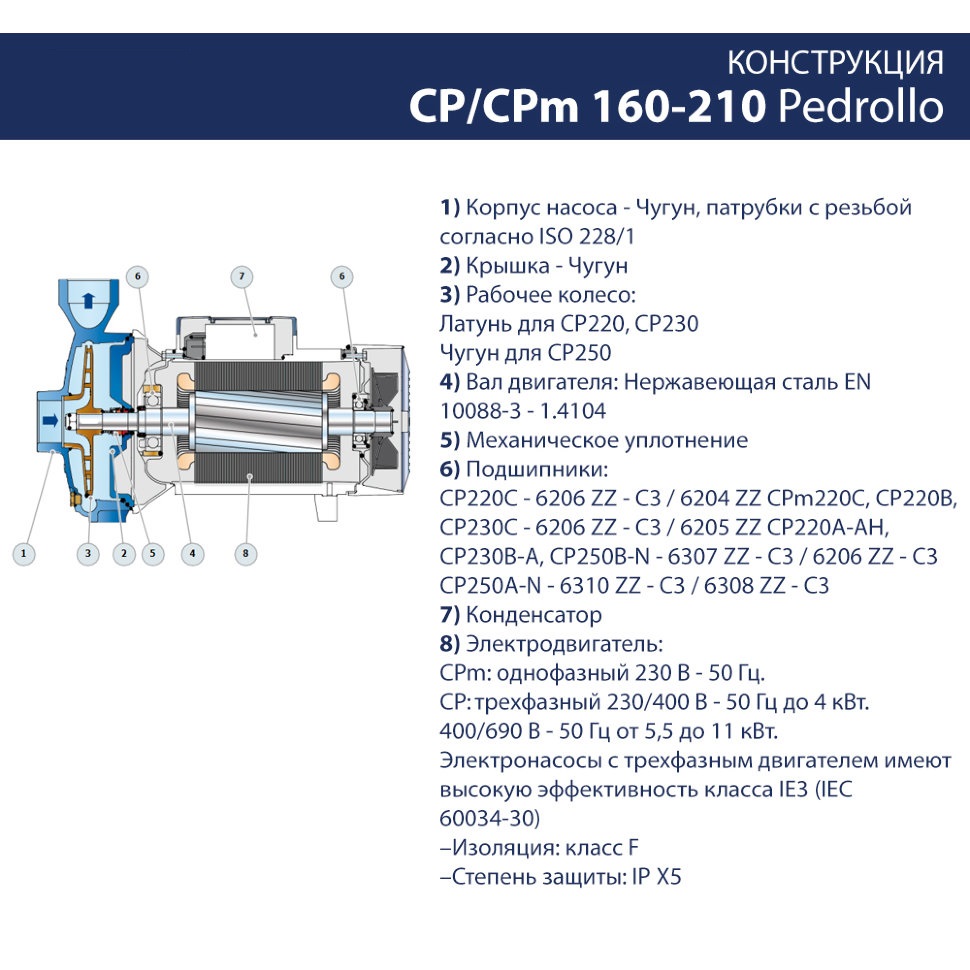 КОНСТРУКЦИЯ
CP/CPm 160-210 Pedrollo

6
7
6
1
3
2
5
4
8

1) Корпус насоса - Чугун, патрубки с резьбой согласно ISO 228/1
2) Крышка - Чугун
3) Рабочее колесо:
Латунь для CP220, CP230
Чугун для CP250
4) Вал двигателя: Нержавеющая сталь EN 10088-3 - 1.4104
5) Механическое уплотнение
6) Подшипники:
CP220C - 6206 ZZ - C3 / 6204 ZZ CPm220C, CP220B, CP230C - 6206 ZZ - C3 / 6205 ZZ CP220A-AH, CP230B-A, CP250B-N - 6307 ZZ - C3 / 6206 ZZ - C3 CP250A-N - 6310 ZZ - C3 / 6308 ZZ - C3
7) Конденсатор
8) Электродвигатель:
CPm: однофазный 230 В - 50 Гц.
CP: трехфазный 230/400 В - 50 Гц до 4 кВт.
400/690 В - 50 Гц от 5,5 до 11 кВт.
Электронасосы с трехфазным двигателем имеют высокую эффективность класса IE3 (IEC 60034-30)
–Изоляция: класс F
–Степень защиты: IP X5