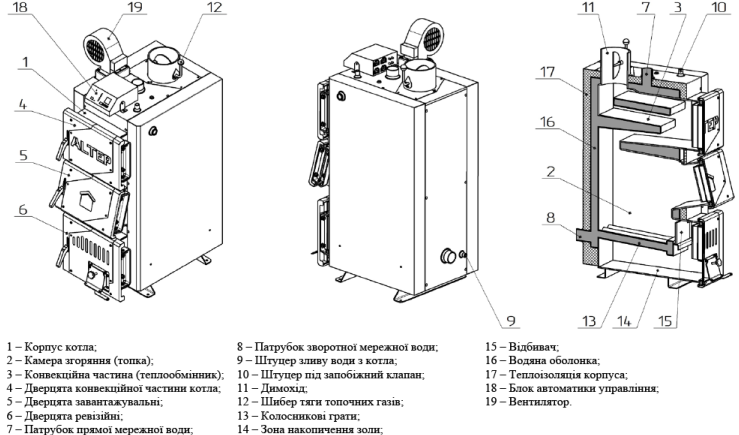 18 19 12

1

4

5

6

ALTEP

9

11 7 3 10

17

16

2

8

13 14 15

1 – Корпус котла;
2 – Камера згоряння (топка);
3 – Конвекційна частина (теплообмінник);
4 – Дверцята конвекційної частини котла;
5 – Дверцята завантажувальні;
6 – Дверцята ревізійні;
7 – Патрубок прямої мережної води;

8 – Патрубок зворотної мережної води;
9 – Штуцер зливу води з котла;
10 – Штуцер під запобіжний клапан;
11 – Димохід;
12 – Шибер тяги топочних газів;
13 – Колосникові грати;
14 – Зона накопичення золи;

15 – Відбивач;
16 – Водяна оболонка;
17 – Теплоізоляція корпуса;
18 – Блок автоматики управління;
19 – Вентилятор.