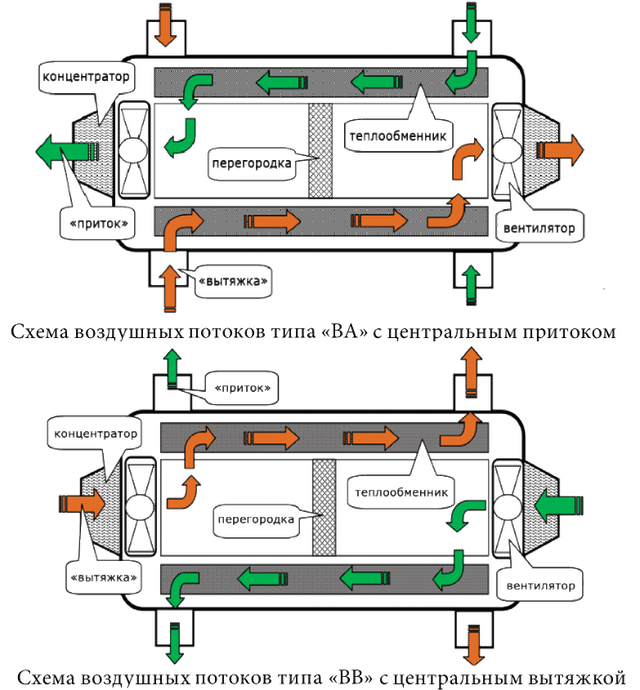 концентратор

теплообменник

перегородка

«приток»

вентилятор

«вытяжка»

Схема воздушных потоков типа «ВА» с центральным притоком

«приток»

концентратор

теплообменник

перегородка

«вытяжка»

вентилятор

Схема воздушных потоков типа «ВВ» с центральным вытяжкой