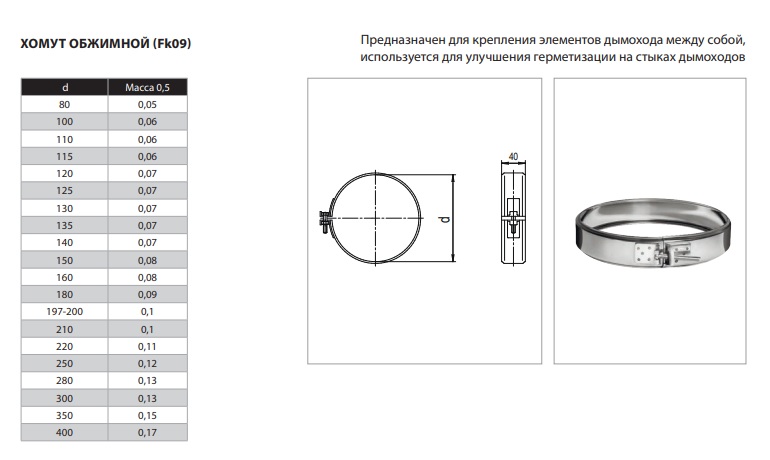 ХОМУТ ОБЖИМНОЙ (Fk09)

Предназначен для крепления элементов дымохода между собой, используется для улучшения герметизации на стыках дымоходов

| d | Масса 0,5 |
|---|---|
| 80 | 0,05 |
| 100 | 0,06 |
| 110 | 0,06 |
| 115 | 0,06 |
| 120 | 0,07 |
| 125 | 0,07 |
| 130 | 0,07 |
| 135 | 0,07 |
| 140 | 0,07 |
| 150 | 0,08 |
| 160 | 0,08 |
| 180 | 0,09 |
| 197-200 | 0,1 |
| 210 | 0,1 |
| 220 | 0,11 |
| 250 | 0,12 |
| 280 | 0,13 |
| 300 | 0,13 |
| 350 | 0,15 |
| 400 | 0,17 |

d

40