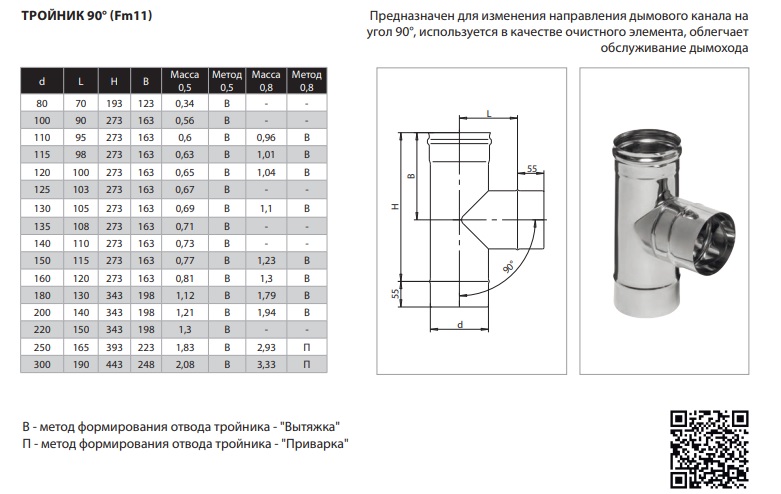 ТРОЙНИК 90° (Fm11)

Предназначен для изменения направления дымового канала на угол 90°, используется в качестве очистного элемента, облегчает обслуживание дымохода

| d | L | H | B | Масса 0,5 | Метод 0,5 | Масса 0,8 | Метод 0,8 |
|---|---|---|---|---|---|---|---|
| 80 | 70 | 193 | 123 | 0,34 | В | - | - |
| 100 | 90 | 273 | 163 | 0,56 | В | - | - |
| 110 | 95 | 273 | 163 | 0,6 | В | 0,96 | В |
| 115 | 98 | 273 | 163 | 0,63 | В | 1,01 | В |
| 120 | 100 | 273 | 163 | 0,65 | В | 1,04 | В |
| 125 | 103 | 273 | 163 | 0,67 | В | - | - |
| 130 | 105 | 273 | 163 | 0,69 | В | 1,1 | В |
| 135 | 108 | 273 | 163 | 0,71 | В | - | - |
| 140 | 110 | 273 | 163 | 0,73 | В | - | - |
| 150 | 115 | 273 | 163 | 0,77 | В | 1,23 | В |
| 160 | 120 | 273 | 163 | 0,81 | В | 1,3 | В |
| 180 | 130 | 343 | 198 | 1,12 | В | 1,79 | В |
| 200 | 140 | 343 | 198 | 1,21 | В | 1,94 | В |
| 220 | 150 | 343 | 198 | 1,3 | В | - | - |
| 250 | 165 | 393 | 223 | 1,83 | В | 2,93 | П |
| 300 | 190 | 443 | 248 | 2,08 | В | 3,33 | П |

L
55
B
H
90°
55
d

В - метод формирования отвода тройника - "Вытяжка"
П - метод формирования отвода тройника - "Приварка"