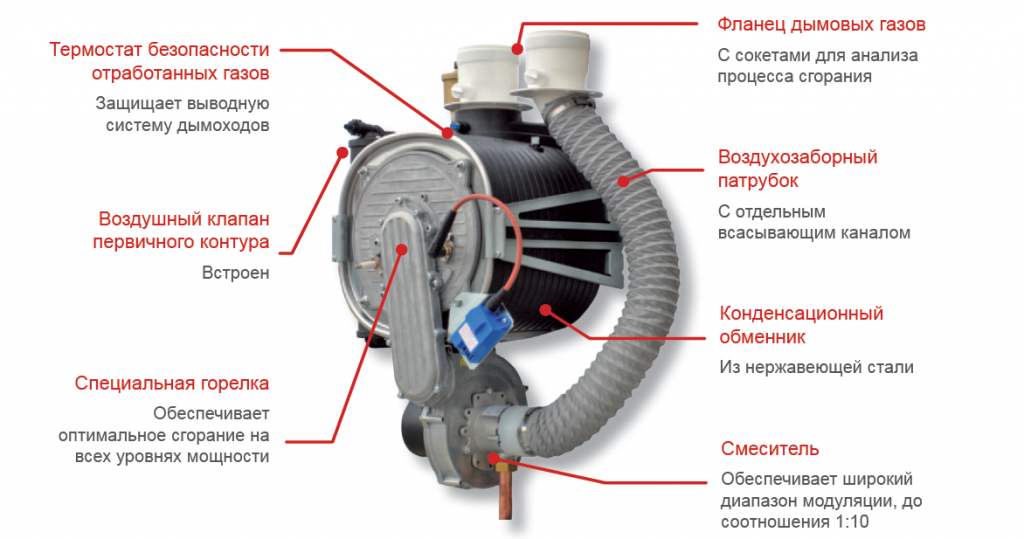 Термостат безопасности отработанных газов

Защищает выводную систему дымоходов

Воздушный клапан первичного контура

Встроен

Специальная горелка

Обеспечивает оптимальное сгорание на всех уровнях мощности

Фланец дымовых газов

С сокетами для анализа процесса сгорания

Воздухозаборный патрубок

С отдельным всасывающим каналом

Конденсационный обменник

Из нержавеющей стали

Смеситель

Обеспечивает широкий диапазон модуляции, до соотношения 1:10