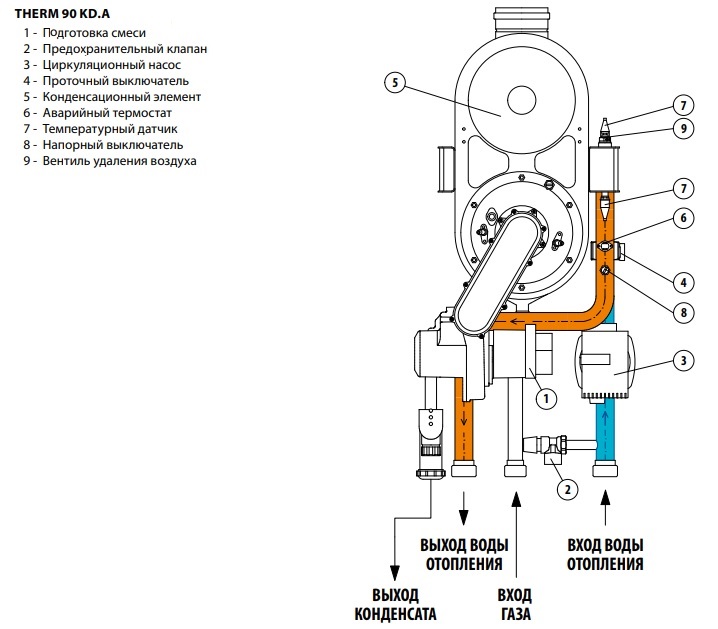 THERM 90 KD.A

1 - Подготовка смеси
2 - Предохранительный клапан
3 - Циркуляционный насос
4 - Проточный выключатель
5 - Конденсационный элемент
6 - Аварийный термостат
7 - Температурный датчик
8 - Напорный выключатель
9 - Вентиль удаления воздуха

5
7
9
7
6
4
8
3
1
2

ВЫХОД ВОДЫ ОТОПЛЕНИЯ

ВХОД ВОДЫ ОТОПЛЕНИЯ

ВЫХОД КОНДЕНСАТА

ВХОД ГАЗА