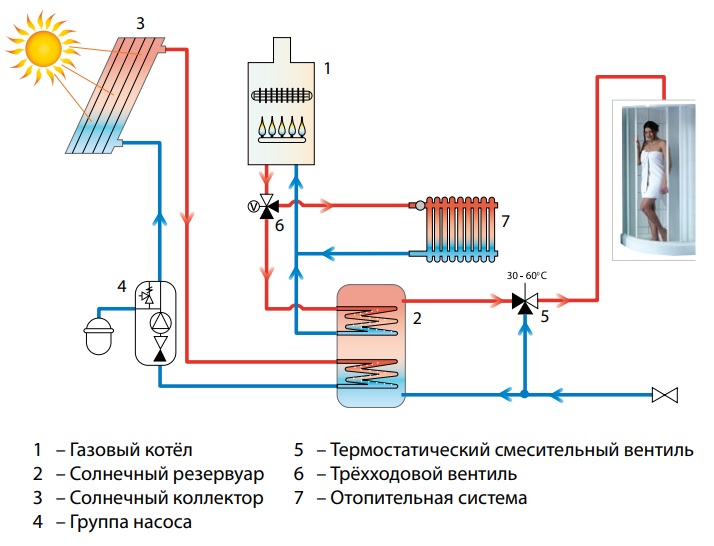 3

1

V

6

7

4

30 - 60°C

2

5

1 – Газовый котёл
2 – Солнечный резервуар
3 – Солнечный коллектор
4 – Группа насоса

5 – Термостатический смесительный вентиль
6 – Трёхходовой вентиль
7 – Отопительная система