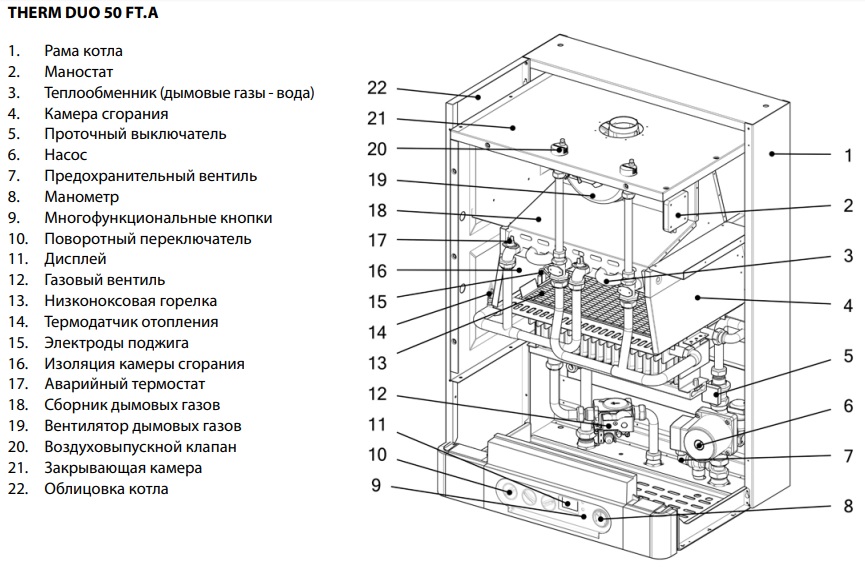 THERM DUO 50 FT.A

1. Рама котла
2. Маностат
3. Теплообменник (дымовые газы - вода)
4. Камера сгорания
5. Проточный выключатель
6. Насос
7. Предохранительный вентиль
8. Манометр
9. Многофункциональные кнопки
10. Поворотный переключатель
11. Дисплей
12. Газовый вентиль
13. Низконоксовая горелка
14. Термодатчик отопления
15. Электроды поджига
16. Изоляция камеры сгорания
17. Аварийный термостат
18. Сборник дымовых газов
19. Вентилятор дымовых газов
20. Воздуховыпускной клапан
21. Закрывающая камера
22. Облицовка котла

22
21
20
19
18
17
16
15
14
13
12
11
10
9
1
2
3
4
5
6
7
8