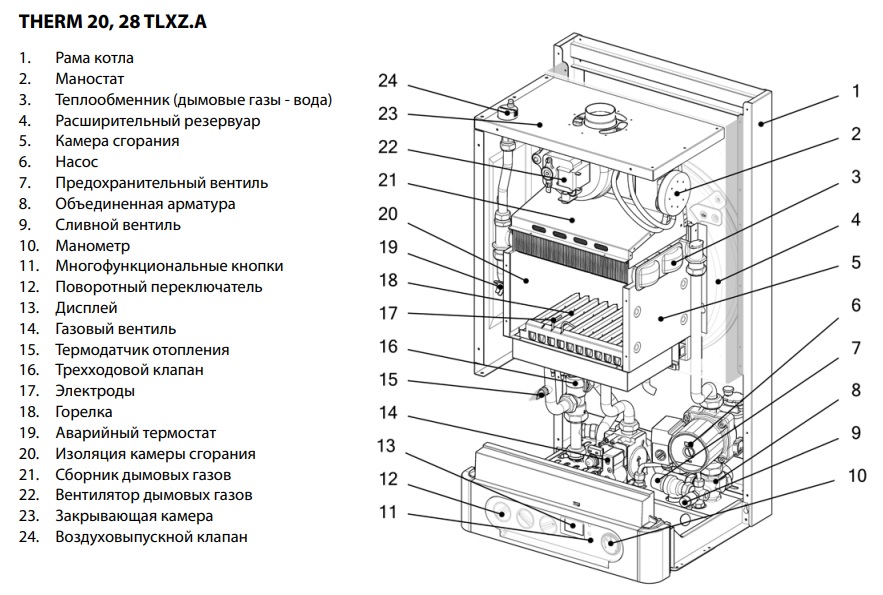 THERM 20, 28 TLXZ.A

1. Рама котла
2. Маностат
3. Теплообменник (дымовые газы - вода)
4. Расширительный резервуар
5. Камера сгорания
6. Насос
7. Предохранительный вентиль
8. Объединенная арматура
9. Сливной вентиль
10. Манометр
11. Многофункциональные кнопки
12. Поворотный переключатель
13. Дисплей
14. Газовый вентиль
15. Термодатчик отопления
16. Трехходовой клапан
17. Электроды
18. Горелка
19. Аварийный термостат
20. Изоляция камеры сгорания
21. Сборник дымовых газов
22. Вентилятор дымовых газов
23. Закрывающая камера
24. Воздуховыпускной клапан

24
23
22
21
20
19
18
17
16
15
14
13
12
11
1
2
3
4
5
6
7
8
9
10