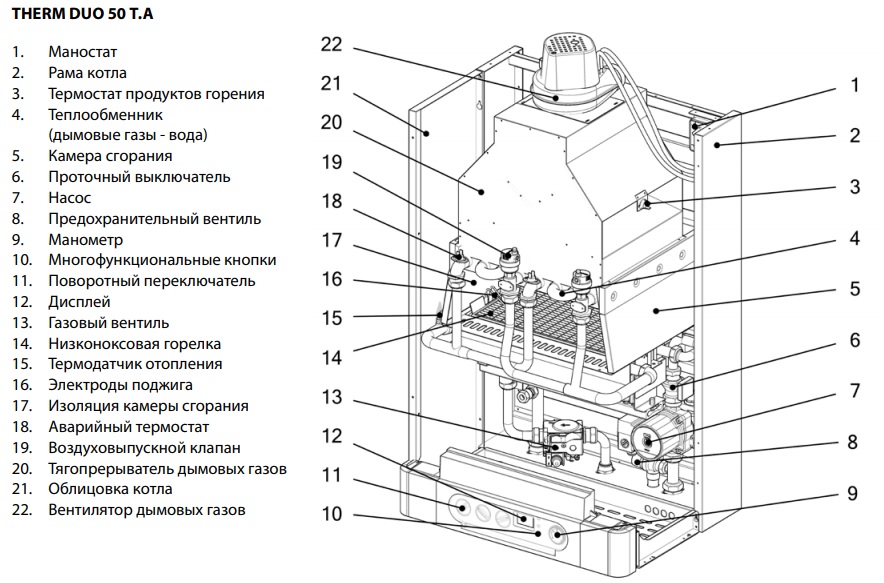 THERM DUO 50 T.A

1. Маностат
2. Рама котла
3. Термостат продуктов горения
4. Теплообменник (дымовые газы - вода)
5. Камера сгорания
6. Проточный выключатель
7. Насос
8. Предохранительный вентиль
9. Манометр
10. Многофункциональные кнопки
11. Поворотный переключатель
12. Дисплей
13. Газовый вентиль
14. Низконоксовая горелка
15. Термодатчик отопления
16. Электроды поджига
17. Изоляция камеры сгорания
18. Аварийный термостат
19. Воздуховыпускной клапан
20. Тягопрерыватель дымовых газов
21. Облицовка котла
22. Вентилятор дымовых газов

22
21
20
19
18
17
16
15
14
13
12
11
10
1
2
3
4
5
6
7
8
9