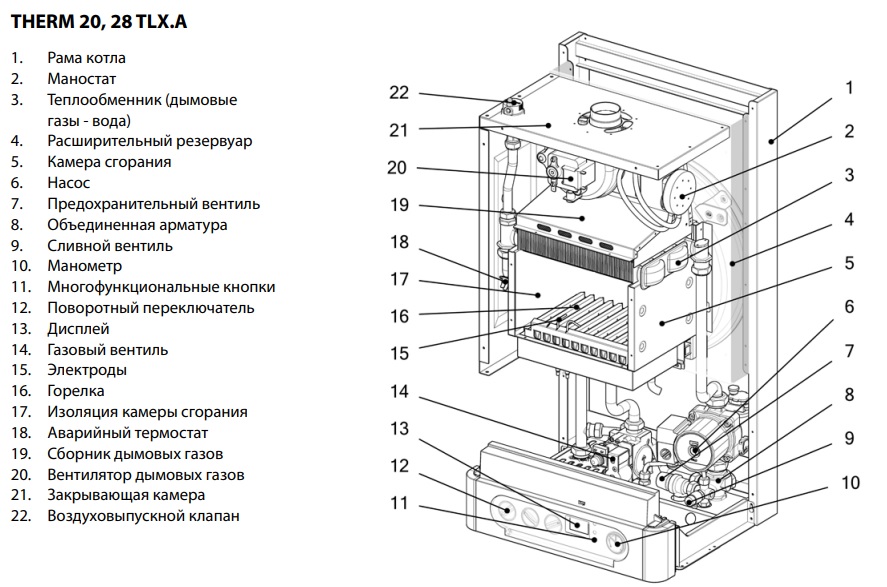 THERM 20, 28 TLX.A

1. Рама котла
2. Маностат
3. Теплообменник (дымовые газы - вода)
4. Расширительный резервуар
5. Камера сгорания
6. Насос
7. Предохранительный вентиль
8. Объединенная арматура
9. Сливной вентиль
10. Манометр
11. Многофункциональные кнопки
12. Поворотный переключатель
13. Дисплей
14. Газовый вентиль
15. Электроды
16. Горелка
17. Изоляция камеры сгорания
18. Аварийный термостат
19. Сборник дымовых газов
20. Вентилятор дымовых газов
21. Закрывающая камера
22. Воздуховыпускной клапан

22
21
20
19
18
17
16
15
14
13
12
11
1
2
3
4
5
6
7
8
9
10