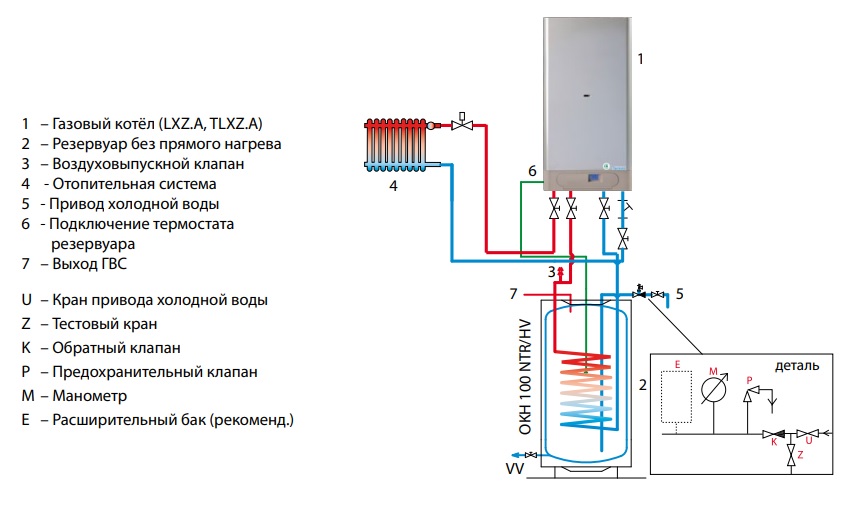 1 – Газовый котёл (LXZ.A, TLXZ.A)
2 – Резервуар без прямого нагрева
3 – Воздуховыпускной клапан
4 - Отопительная система
5 - Привод холодной воды
6 - Подключение термостата резервуара
7 – Выход ГВС

U – Кран привода холодной воды
Z – Тестовый кран
K – Обратный клапан
P – Предохранительный клапан
M – Манометр
E – Расширительный бак (рекоменд.)

1
4
6
3
7
5
OKH 100 NTR/HV
2
VV
деталь
E
M
P
K
U
Z