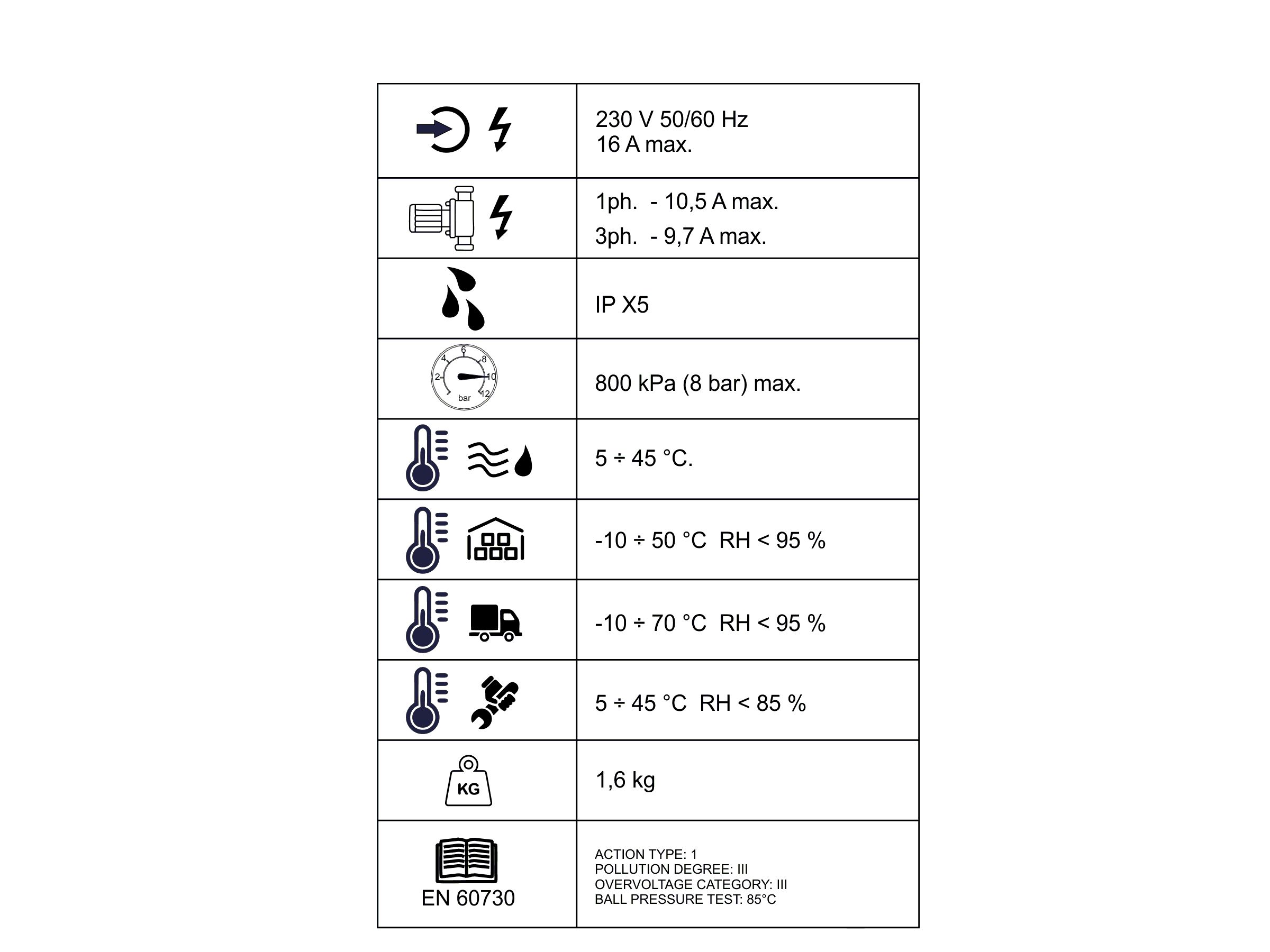 | | |
|---|---|
| | 230 V 50/60 Hz 16 A max. |
| | 1ph. - 10,5 A max. 3ph. - 9,7 A max. |
| | IP X5 |
| 2 4 6 8 10 12 bar | 800 kPa (8 bar) max. |
| | 5 ÷ 45 °C. |
| | -10 ÷ 50 °C RH < 95 % |
| | -10 ÷ 70 °C RH < 95 % |
| | 5 ÷ 45 °C RH < 85 % |
| KG | 1,6 kg |
| EN 60730 | ACTION TYPE: 1 POLLUTION DEGREE: III OVERVOLTAGE CATEGORY: III BALL PRESSURE TEST: 85°C |