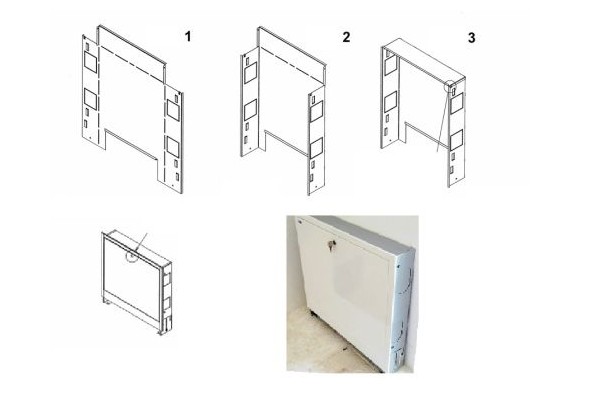 1

2

3