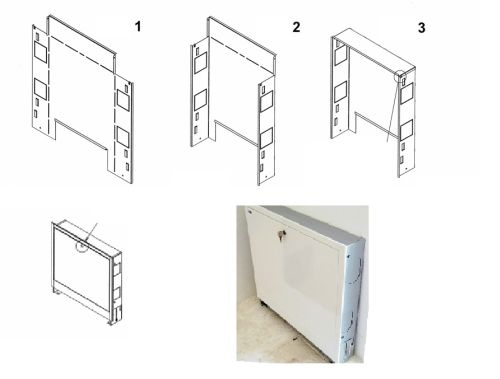 1

2

3