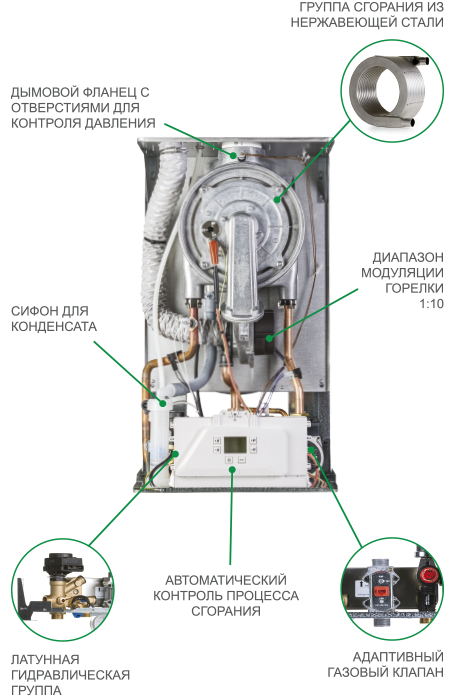 ГРУППА СГОРАНИЯ ИЗ НЕРЖАВЕЮЩЕЙ СТАЛИ

ДЫМОВОЙ ФЛАНЕЦ С ОТВЕРСТИЯМИ ДЛЯ КОНТРОЛЯ ДАВЛЕНИЯ

ДИАПАЗОН МОДУЛЯЦИИ ГОРЕЛКИ 1:10

СИФОН ДЛЯ КОНДЕНСАТА

АВТОМАТИЧЕСКИЙ КОНТРОЛЬ ПРОЦЕССА СГОРАНИЯ

ЛАТУННАЯ ГИДРАВЛИЧЕСКАЯ ГРУППА

АДАПТИВНЫЙ ГАЗОВЫЙ КЛАПАН