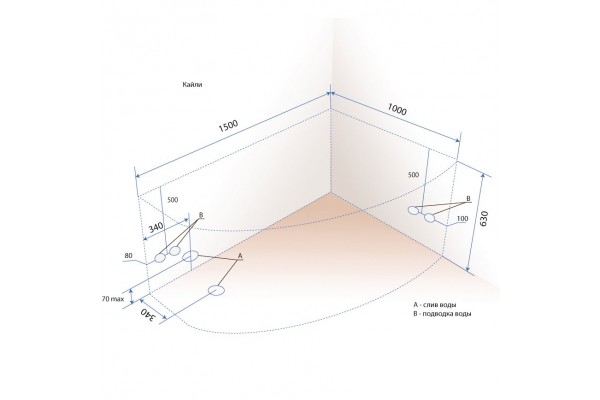 Кайли

1500

1000

500

500

B

B

340

100

630

80

A

70 max

340

A - слив воды
B - подводка воды