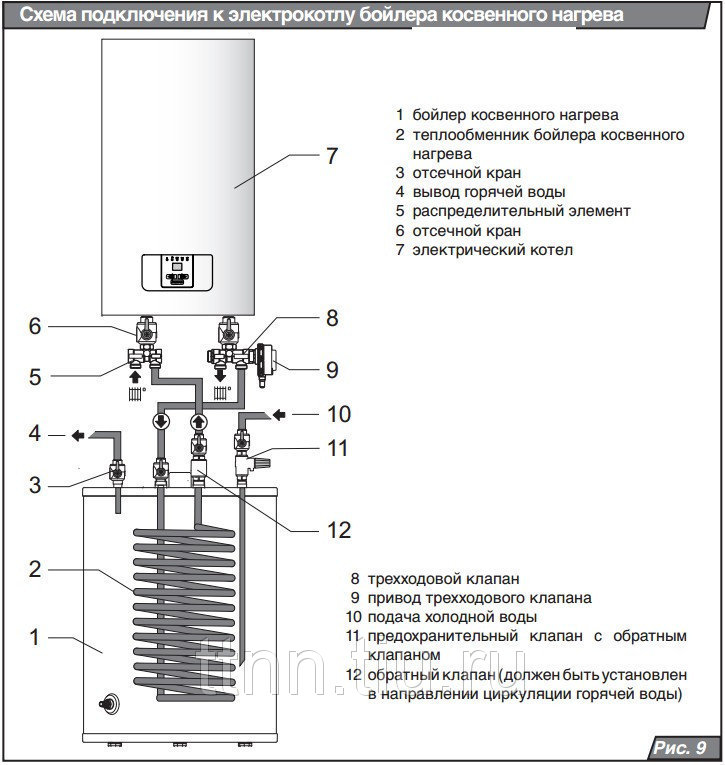 Схема подключения к электрокотлу бойлера косвенного нагрева

1 бойлер косвенного нагрева
2 теплообменник бойлера косвенного нагрева
3 отсечной кран
4 вывод горячей воды
5 распределительный элемент
6 отсечной кран
7 электрический котел

7

6

8

5

9

10

4

11

3

12

2

1

8 трехходовой клапан
9 привод трехходового клапана
10 подача холодной воды
11 предохранительный клапан с обратным клапаном
12 обратный клапан (должен быть установлен в направлении циркуляции горячей воды)

tmn.tiu.ru

Рис. 9