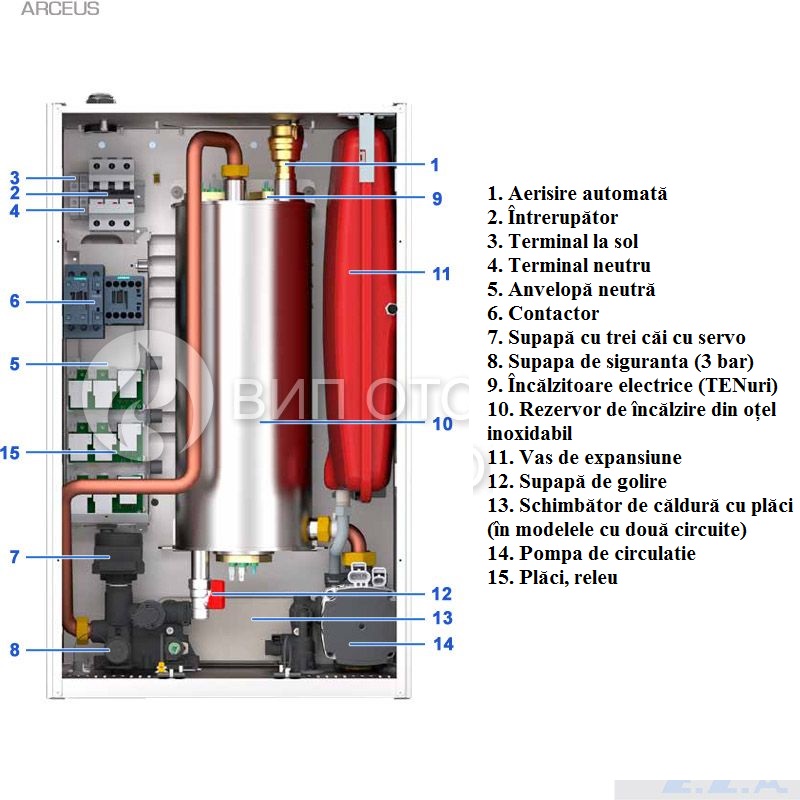 ARCEUS

3
2
4
6
5
15
7
8
1
9
11
10
12
13
14

ВИП ОТО

1. Aerisire automată
2. Întrerupător
3. Terminal la sol
4. Terminal neutru
5. Anvelopă neutră
6. Contactor
7. Supapă cu trei căi cu servo
8. Supapa de siguranta (3 bar)
9. Încălzitoare electrice (TENuri)
10. Rezervor de încălzire din oțel inoxidabil
11. Vas de expansiune
12. Supapă de golire
13. Schimbător de căldură cu plăci (în modelele cu două circuite)
14. Pompa de circulatie
15. Plăci, releu