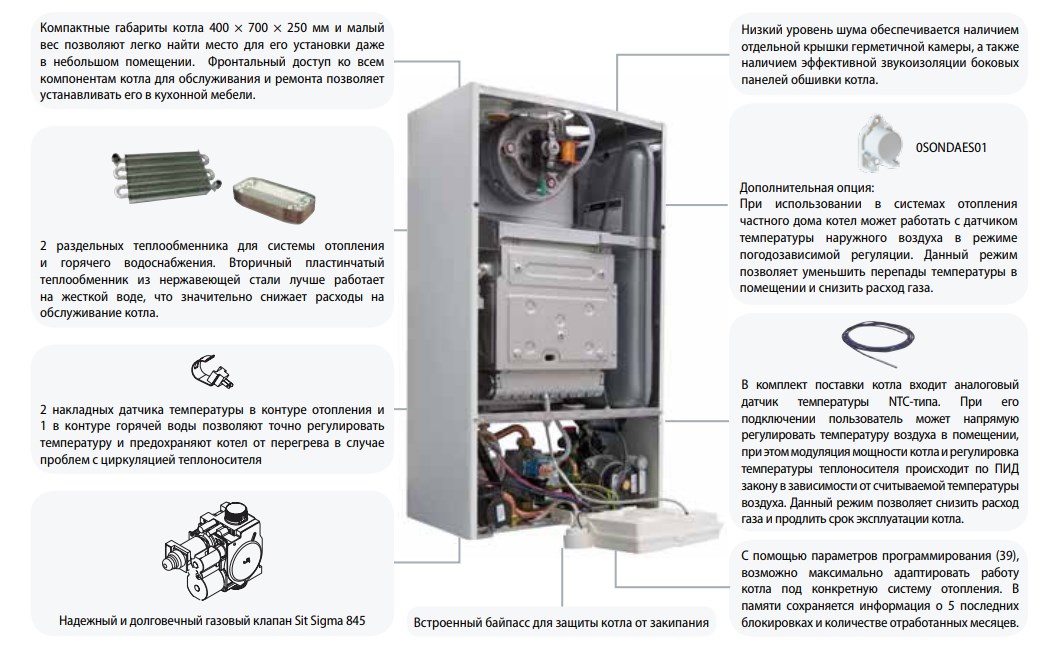 Компактные габариты котла 400 × 700 × 250 мм и малый вес позволяют легко найти место для его установки даже в небольшом помещении. Фронтальный доступ ко всем компонентам котла для обслуживания и ремонта позволяет устанавливать его в кухонной мебели.

2 раздельных теплообменника для системы отопления и горячего водоснабжения. Вторичный пластинчатый теплообменник из нержавеющей стали лучше работает на жесткой воде, что значительно снижает расходы на обслуживание котла.

2 накладных датчика температуры в контуре отопления и 1 в контуре горячей воды позволяют точно регулировать температуру и предохраняют котел от перегрева в случае проблем с циркуляцией теплоносителя

Надежный и долговечный газовый клапан Sit Sigma 845

Встроенный байпасс для защиты котла от закипания

Низкий уровень шума обеспечивается наличием отдельной крышки герметичной камеры, а также наличием эффективной звукоизоляции боковых панелей обшивки котла.

0SONDAES01

Дополнительная опция:
При использовании в системах отопления частного дома котел может работать с датчиком температуры наружного воздуха в режиме погодозависимой регуляции. Данный режим позволяет уменьшить перепады температуры в помещении и снизить расход газа.

В комплект поставки котла входит аналоговый датчик температуры NTC-типа. При его подключении пользователь может напрямую регулировать температуру воздуха в помещении, при этом модуляция мощности котла и регулировка температуры теплоносителя происходит по ПИД закону в зависимости от считываемой температуры воздуха. Данный режим позволяет снизить расход газа и продлить срок эксплуатации котла.

С помощью параметров программирования (39), возможно максимально адаптировать работу котла под конкретную систему отопления. В памяти сохраняется информация о 5 последних блокировках и количестве отработанных месяцев.